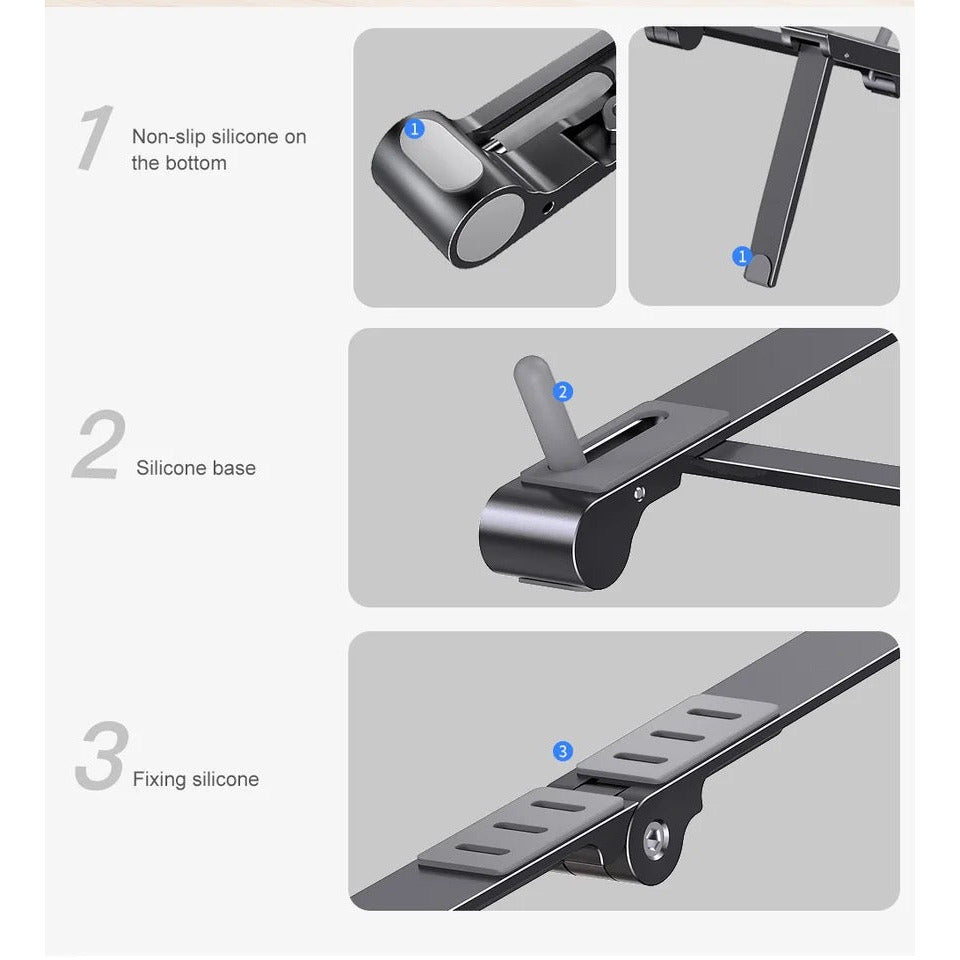 1 Non-slip silicone on the bottom

1

1

2 Silicone base

2

3 Fixing silicone

3