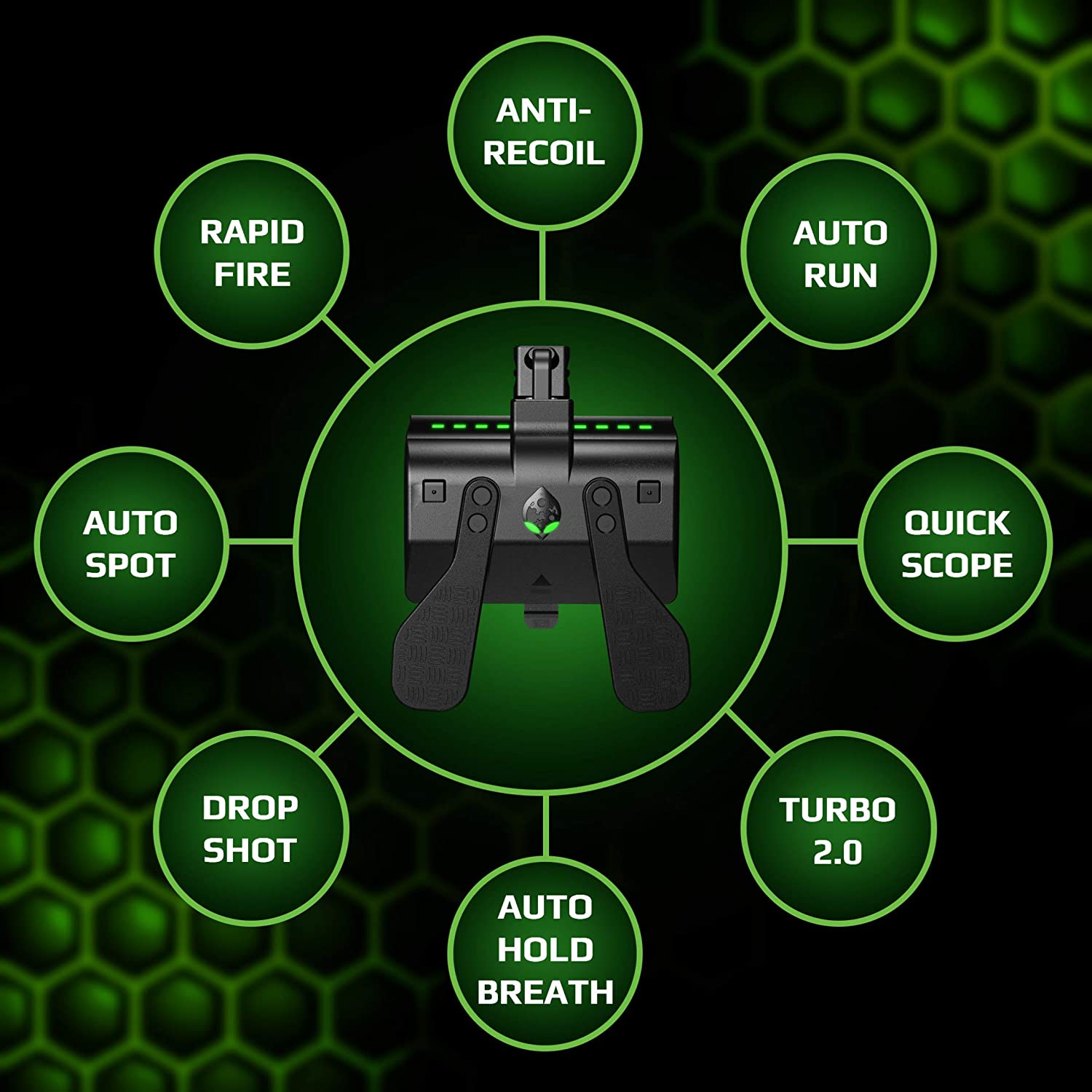 ANTI-RECOIL

RAPID FIRE

AUTO RUN

AUTO SPOT

QUICK SCOPE

DROP SHOT

TURBO 2.0

AUTO HOLD BREATH